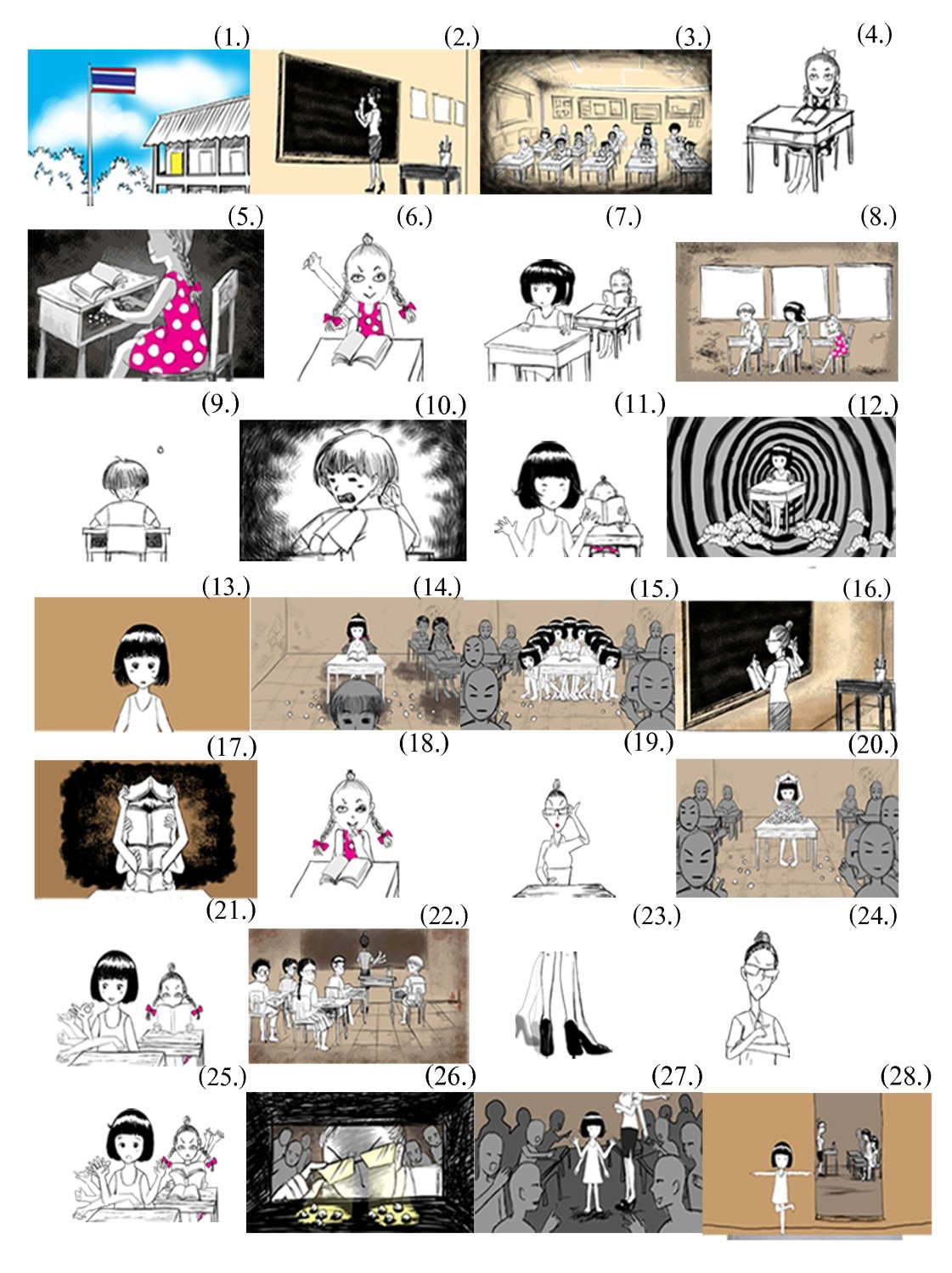 (1.) (2.) (3.) (4.)

(5.) (6.) (7.) (8.)

(9.) (10.) (11.) (12.)

(13.) (14.) (15.) (16.)

(17.) (18.) (19.) (20.)

(21.) (22.) (23.) (24.)

(25.) (26.) (27.) (28.)